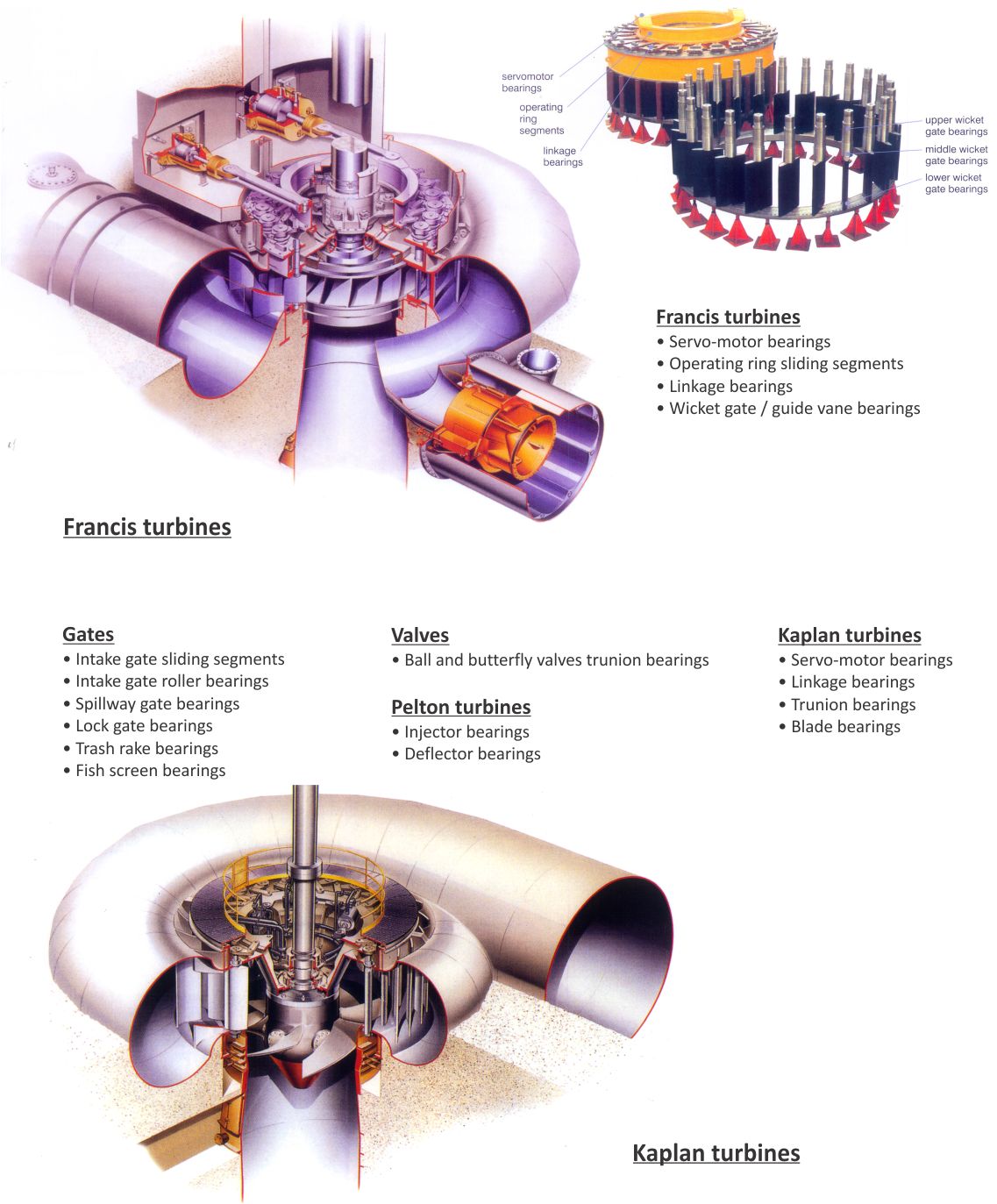 servomotor bearings

operating ring segments

linkage bearings

upper wicket gate bearings

middle wicket gate bearings

lower wicket gate bearings

Francis turbines
• Servo-motor bearings
• Operating ring sliding segments
• Linkage bearings
• Wicket gate / guide vane bearings

Francis turbines

Gates
• Intake gate sliding segments
• Intake gate roller bearings
• Spillway gate bearings
• Lock gate bearings
• Trash rake bearings
• Fish screen bearings

Valves
• Ball and butterfly valves trunion bearings

Pelton turbines
• Injector bearings
• Deflector bearings

Kaplan turbines
• Servo-motor bearings
• Linkage bearings
• Trunion bearings
• Blade bearings

Kaplan turbines